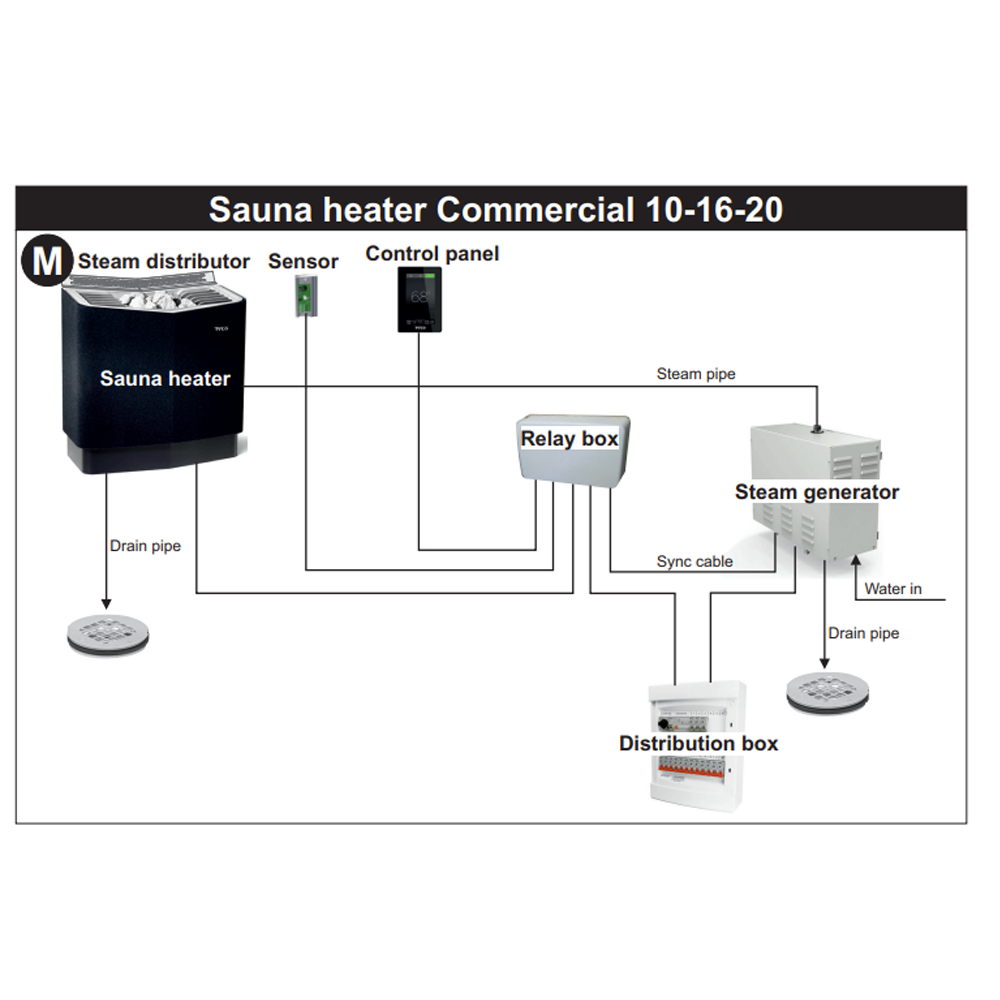 Sauna heater Commercial 10-16-20

M Steam distributor

Sensor

Control panel

Sauna heater

Steam pipe

Relay box

Steam generator

Drain pipe

Sync cable

Water in

Drain pipe

Distribution box